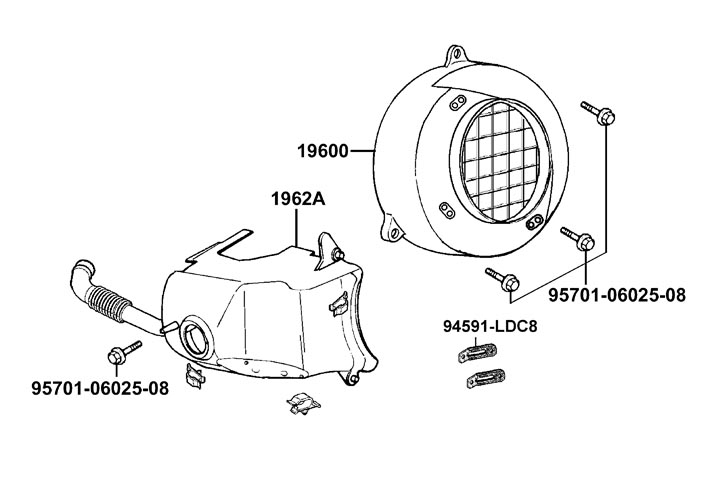 19600

1962A

95701-06025-08

94591-LDC8

95701-06025-08